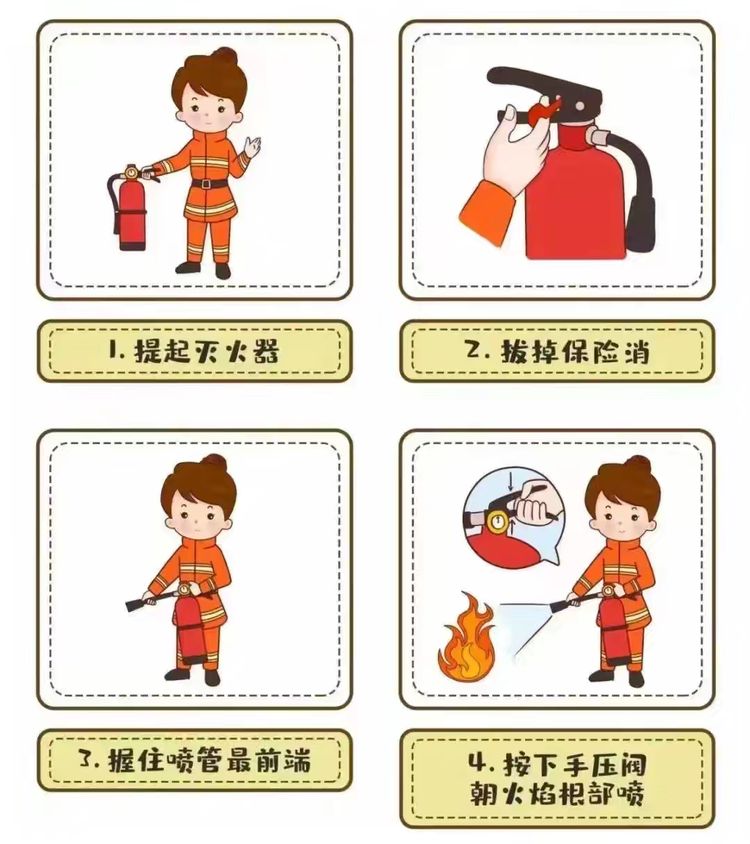 1. 提起灭火器

2. 拔掉保险消

3. 握住喷管最前端

4. 按下手压阀
朝火焰根部喷